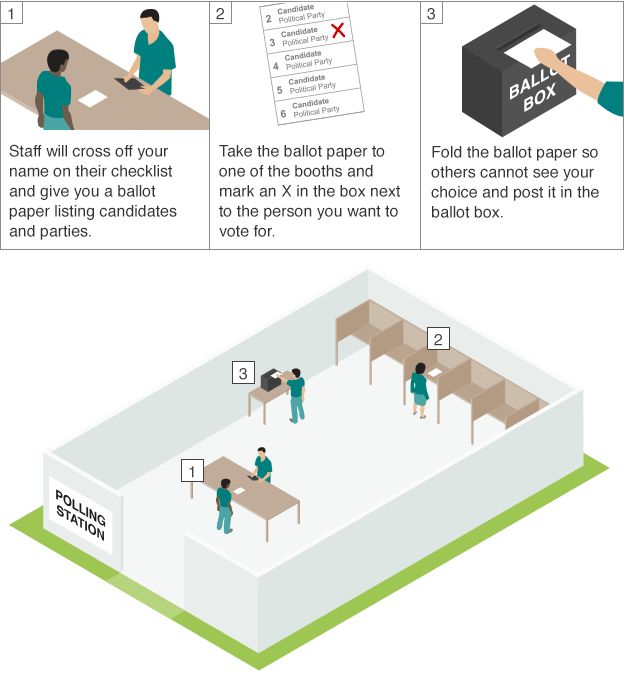 1

Staff will cross off your name on their checklist and give you a ballot paper listing candidates and parties.

2

2 Candidate Political Party
3 Candidate Political Party X
4 Candidate Political Party
5 Candidate Political Party
6 Candidate Political Party

Take the ballot paper to one of the booths and mark an X in the box next to the person you want to vote for.

3

BALLOT BOX

Fold the ballot paper so others cannot see your choice and post it in the ballot box.

3

2

1

POLLING STATION